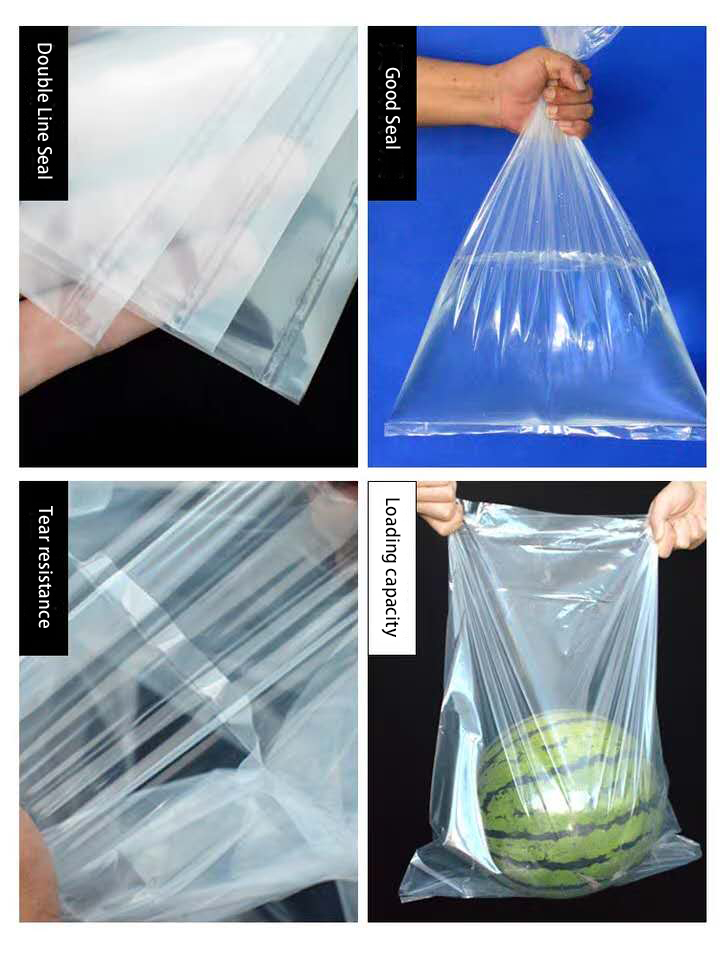 Double Line Seal

Good Seal

Tear resistance

Loading capacity